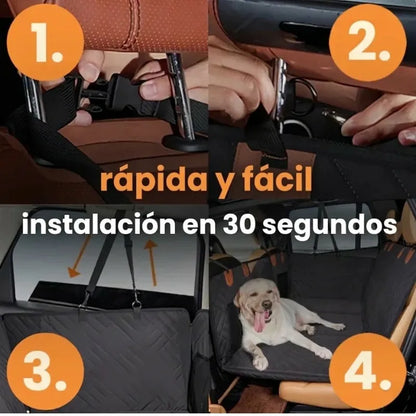 1.

2.

rápida y fácil
instalación en 30 segundos

3.

4.