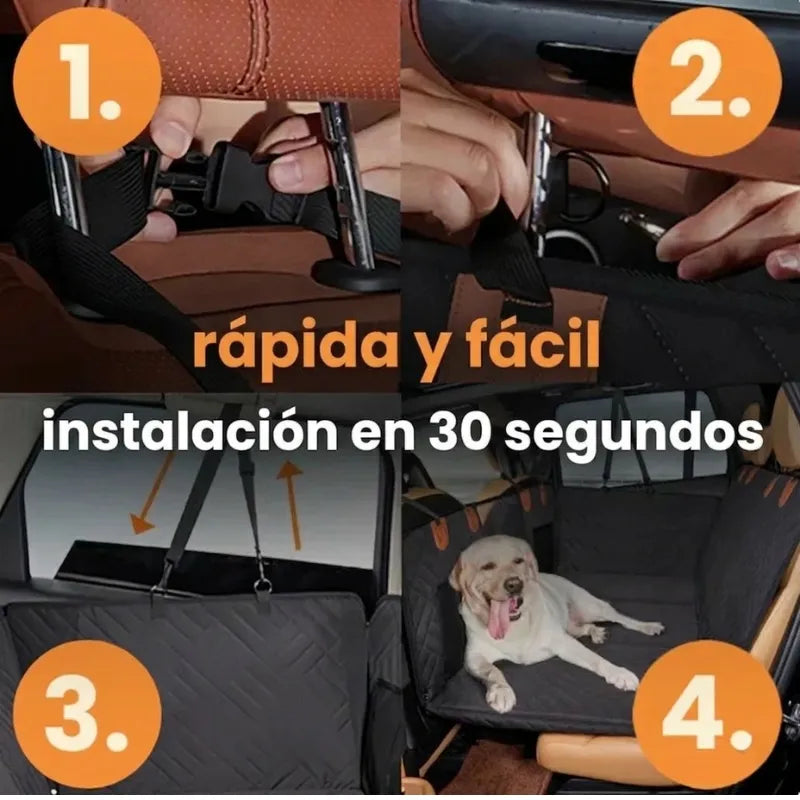 1.

2.

rápida y fácil

instalación en 30 segundos

3.

4.